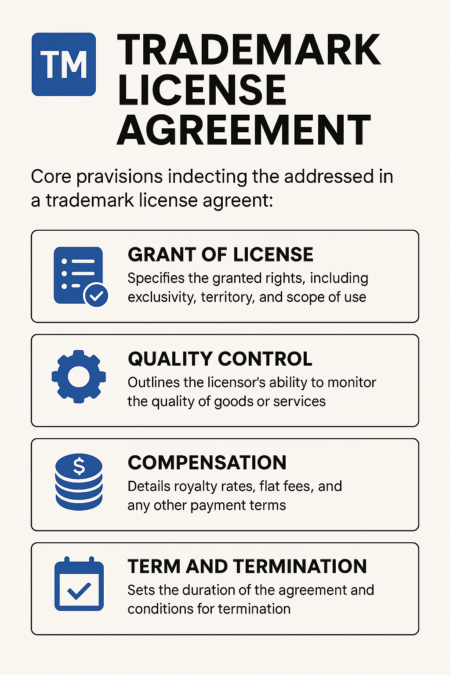 TM

TRADEMARK LICENSE AGREEMENT

Core pravisions indecting the addressed in a trademark license agreent:

GRANT OF LICENSE
Specifies the granted rights, including exclusivity, territory, and scope of use

QUALITY CONTROL
Outlines the licensor's ability to monitor the quality of goods or services

$

COMPENSATION
Details royalty rates, flat fees, and any other payment terms

TERM AND TERMINATION
Sets the duration of the agreement and conditions for termination