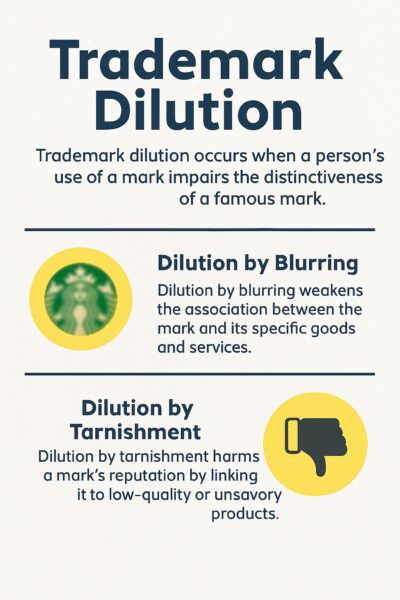 Trademark Dilution

Trademark dilution occurs when a person's use of a mark impairs the distinctiveness of a famous mark.

Dilution by Blurring

Dilution by blurring weakens the association between the mark and its specific goods and services.

Dilution by Tarnishment

Dilution by tarnishment harms a mark's reputation by linking it to low-quality or unsavory products.