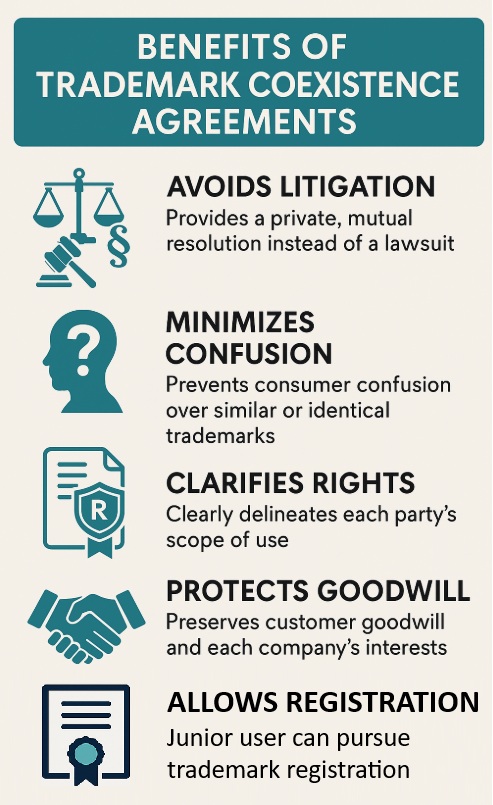 BENEFITS OF TRADEMARK COEXISTENCE AGREEMENTS

§

AVOIDS LITIGATION
Provides a private, mutual resolution instead of a lawsuit

?

MINIMIZES CONFUSION
Prevents consumer confusion over similar or identical trademarks

R

CLARIFIES RIGHTS
Clearly delineates each party's scope of use

PROTECTS GOODWILL
Preserves customer goodwill and each company's interests

ALLOWS REGISTRATION
Junior user can pursue trademark registration