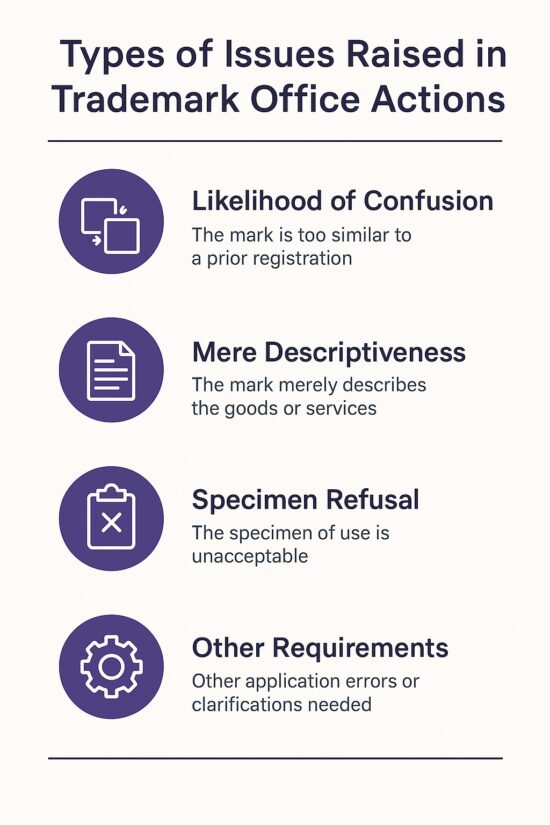 Types of Issues Raised in Trademark Office Actions

Likelihood of Confusion
The mark is too similar to a prior registration

Mere Descriptiveness
The mark merely describes the goods or services

Specimen Refusal
The specimen of use is unacceptable

Other Requirements
Other application errors or clarifications needed