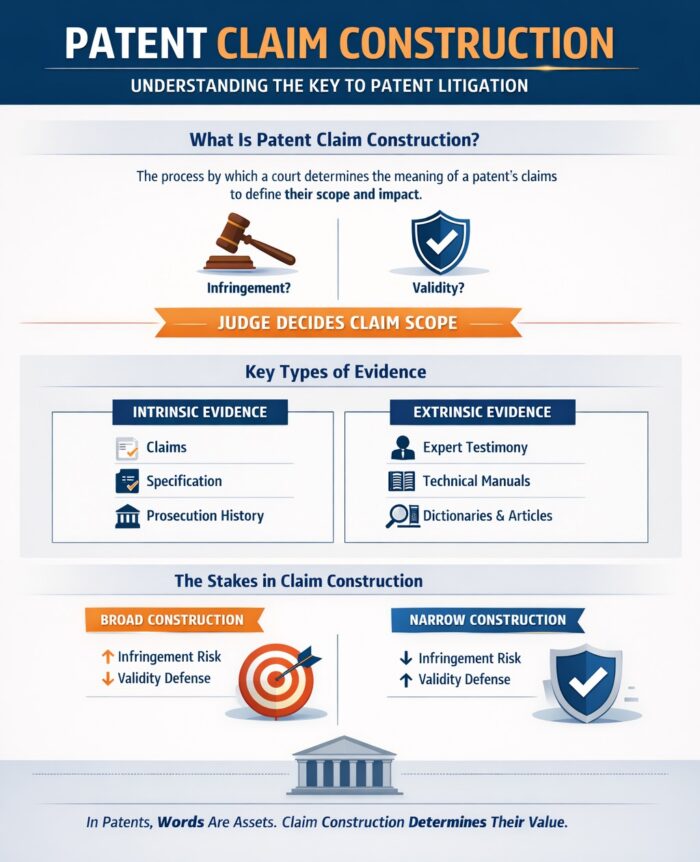 PATENT CLAIM CONSTRUCTION

UNDERSTANDING THE KEY TO PATENT LITIGATION

What Is Patent Claim Construction?

The process by which a court determines the meaning of a patent's claims to define their scope and impact.

Infringement?

Validity?

JUDGE DECIDES CLAIM SCOPE

Key Types of Evidence

INTRINSIC EVIDENCE

Claims

Specification

Prosecution History

EXTRINSIC EVIDENCE

Expert Testimony

Technical Manuals

Dictionaries & Articles

The Stakes in Claim Construction

BROAD CONSTRUCTION

↑ Infringement Risk

↓ Validity Defense

NARROW CONSTRUCTION

↓ Infringement Risk

↑ Validity Defense

In Patents, Words Are Assets. Claim Construction Determines Their Value.