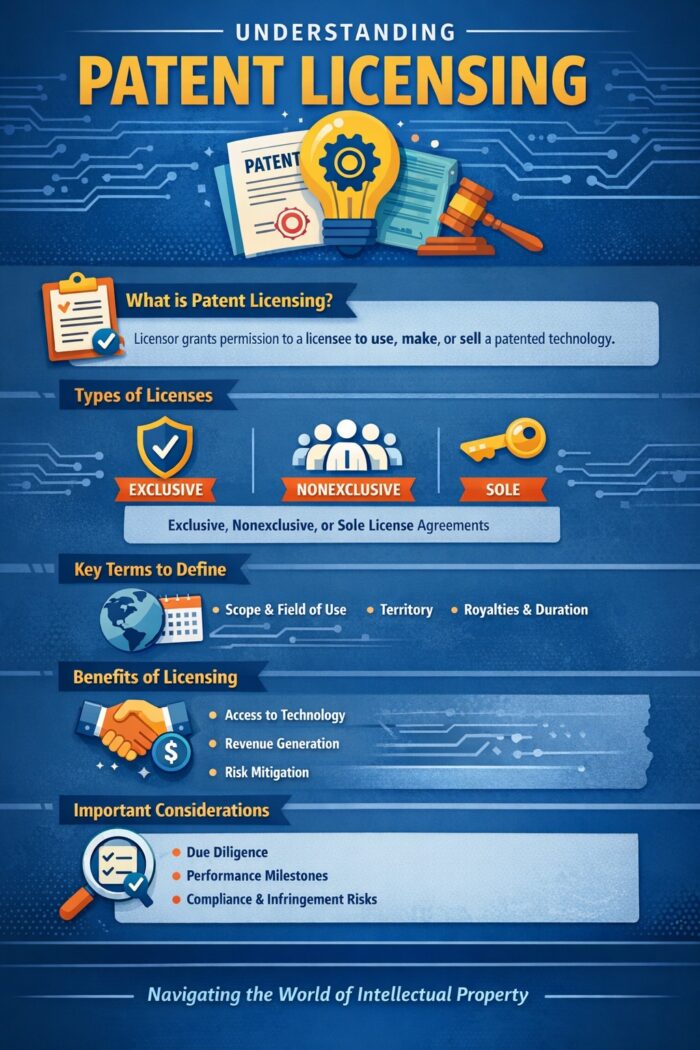 UNDERSTANDING
PATENT LICENSING

PATENT

What is Patent Licensing?

Licensor grants permission to a licensee to use, make, or sell a patented technology.

Types of Licenses

EXCLUSIVE
NONEXCLUSIVE
SOLE

Exclusive, Nonexclusive, or Sole License Agreements

Key Terms to Define

• Scope & Field of Use • Territory • Royalties & Duration

Benefits of Licensing

• Access to Technology
• Revenue Generation
• Risk Mitigation

Important Considerations

• Due Diligence
• Performance Milestones
• Compliance & Infringement Risks

Navigating the World of Intellectual Property