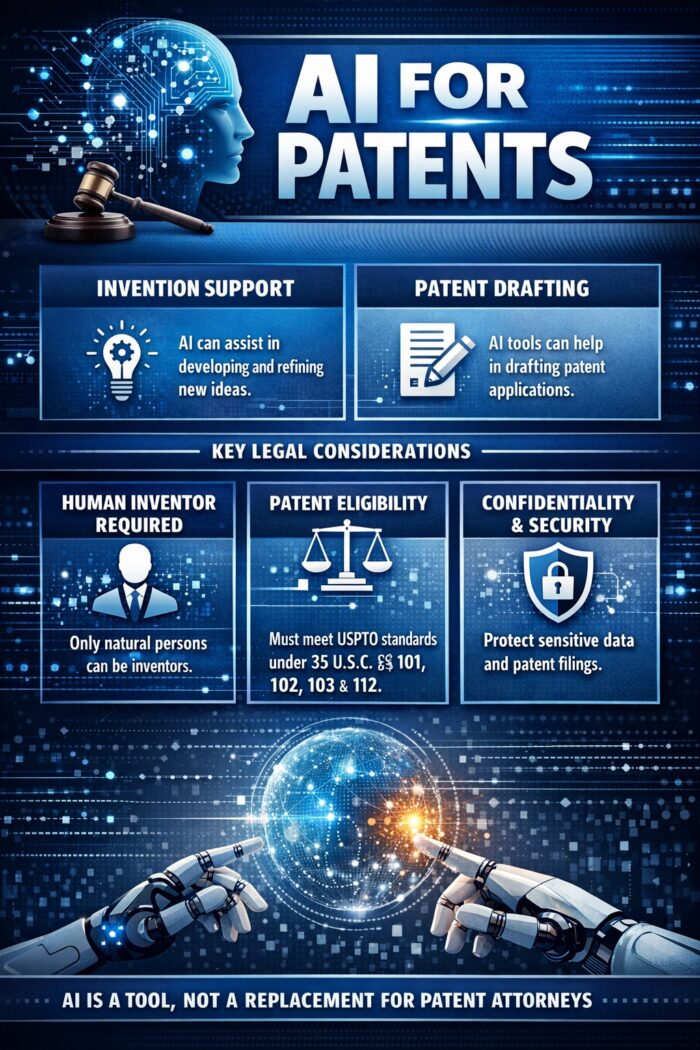 AI FOR PATENTS

INVENTION SUPPORT

AI can assist in developing and refining new ideas.

PATENT DRAFTING

AI tools can help in drafting patent applications.

KEY LEGAL CONSIDERATIONS

HUMAN INVENTOR REQUIRED

Only natural persons can be inventors.

PATENT ELIGIBILITY

Must meet USPTO standards under 35 U.S.C. §§ 101, 102, 103 & 112.

CONFIDENTIALITY & SECURITY

Protect sensitive data and patent filings.

AI IS A TOOL, NOT A REPLACEMENT FOR PATENT ATTORNEYS