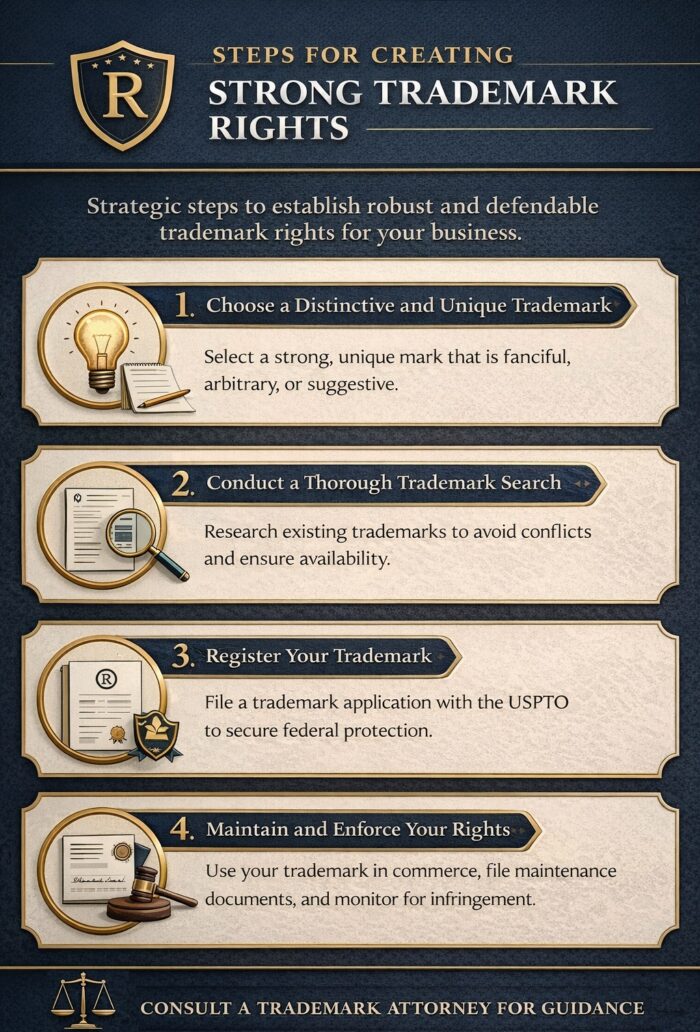 R

STEPS FOR CREATING
STRONG TRADEMARK RIGHTS

Strategic steps to establish robust and defendable trademark rights for your business.

1. Choose a Distinctive and Unique Trademark
Select a strong, unique mark that is fanciful, arbitrary, or suggestive.

2. Conduct a Thorough Trademark Search
Research existing trademarks to avoid conflicts and ensure availability.

3. Register Your Trademark
®
File a trademark application with the USPTO to secure federal protection.

4. Maintain and Enforce Your Rights
Use your trademark in commerce, file maintenance documents, and monitor for infringement.

CONSULT A TRADEMARK ATTORNEY FOR GUIDANCE