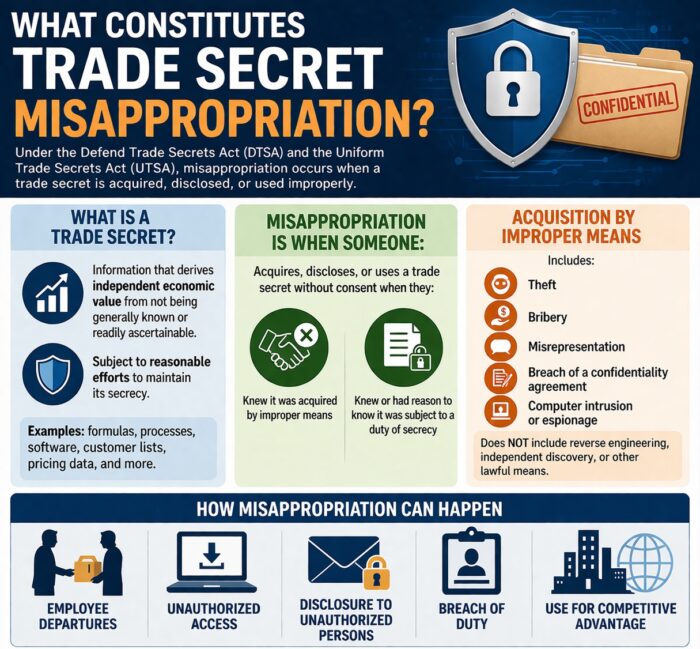 WHAT CONSTITUTES
TRADE SECRET
MISAPPROPRIATION?

CONFIDENTIAL

Under the Defend Trade Secrets Act (DTSA) and the Uniform Trade Secrets Act (UTSA), misappropriation occurs when a trade secret is acquired, disclosed, or used improperly.

WHAT IS A TRADE SECRET?

Information that derives independent economic value from not being generally known or readily ascertainable.

Subject to reasonable efforts to maintain its secrecy.

Examples: formulas, processes, software, customer lists, pricing data, and more.

MISAPPROPRIATION IS WHEN SOMEONE:

Acquires, discloses, or uses a trade secret without consent when they:

Knew it was acquired by improper means

Knew or had reason to know it was subject to a duty of secrecy

ACQUISITION BY IMPROPER MEANS

Includes:

Theft

Bribery

Misrepresentation

Breach of a confidentiality agreement

Computer intrusion or espionage

Does NOT include reverse engineering, independent discovery, or other lawful means.

HOW MISAPPROPRIATION CAN HAPPEN

EMPLOYEE DEPARTURES

UNAUTHORIZED ACCESS

DISCLOSURE TO UNAUTHORIZED PERSONS

BREACH OF DUTY

USE FOR COMPETITIVE ADVANTAGE